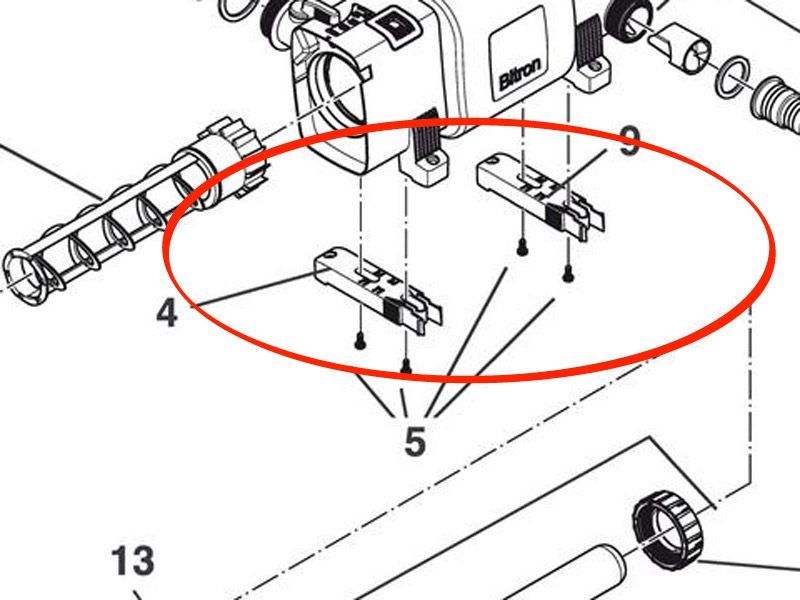 Bitron

9

4

5

13