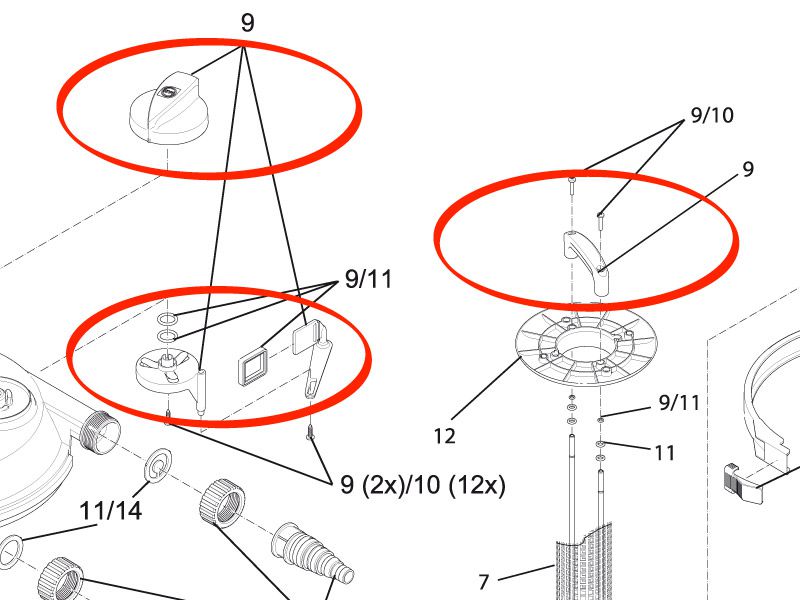 9

9/10

9

9/11

12

9/11

11

9 (2x)/10 (12x)

11/14

7