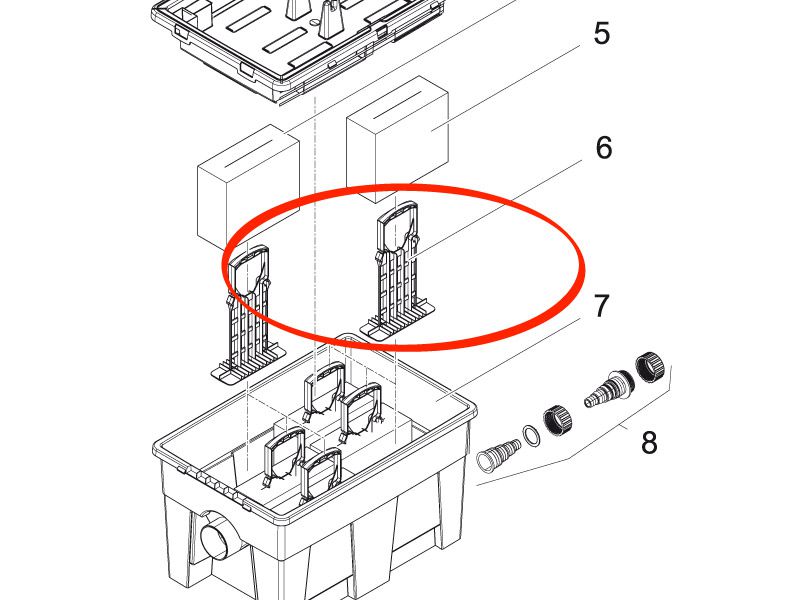 5
6
7
8